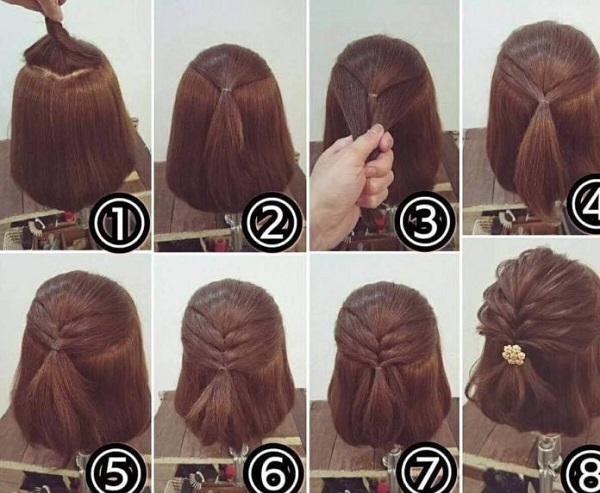 ①
②
③
④
⑤
⑥
⑦
⑧